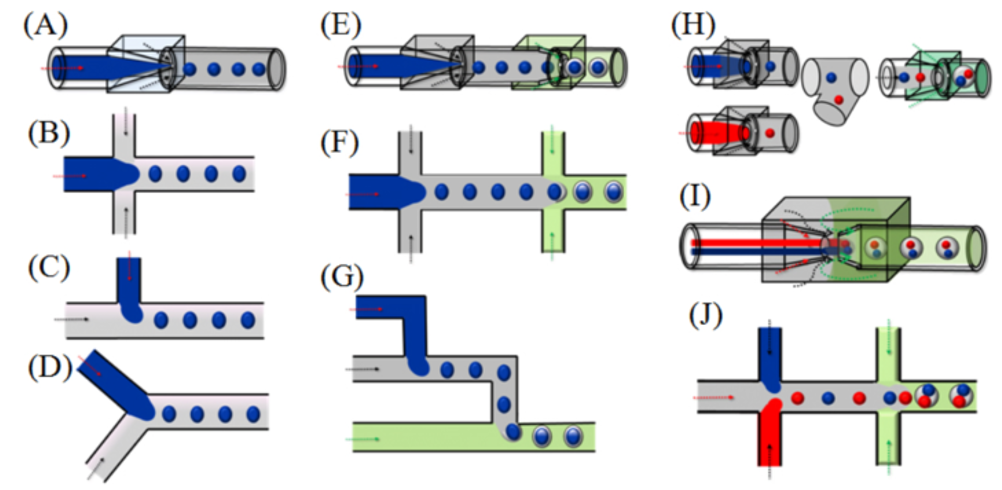 (A)

(B)

(C)

(D)

(E)

(F)

(G)

(H)

(I)

(J)